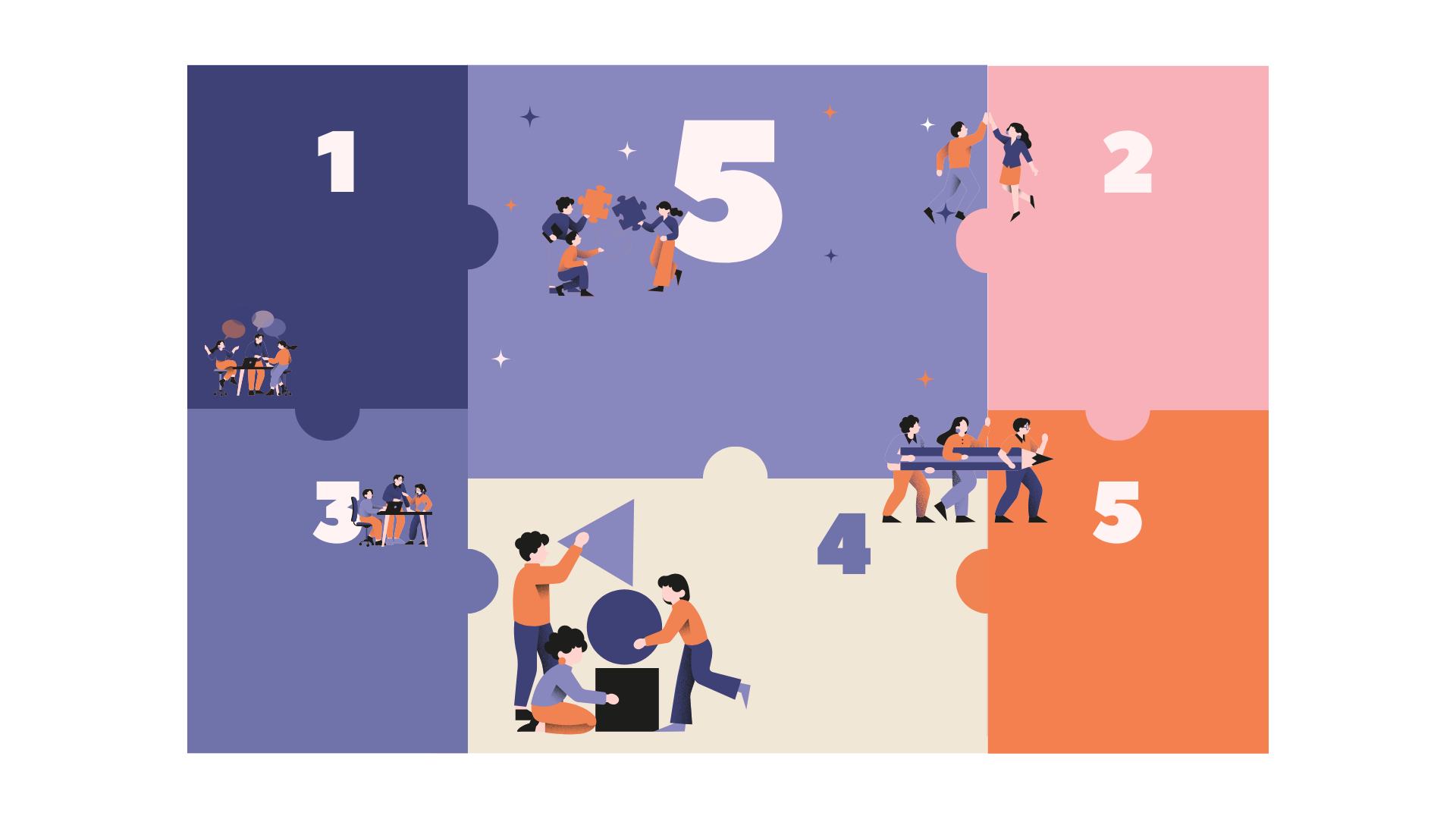 1

5

2

3

4

5